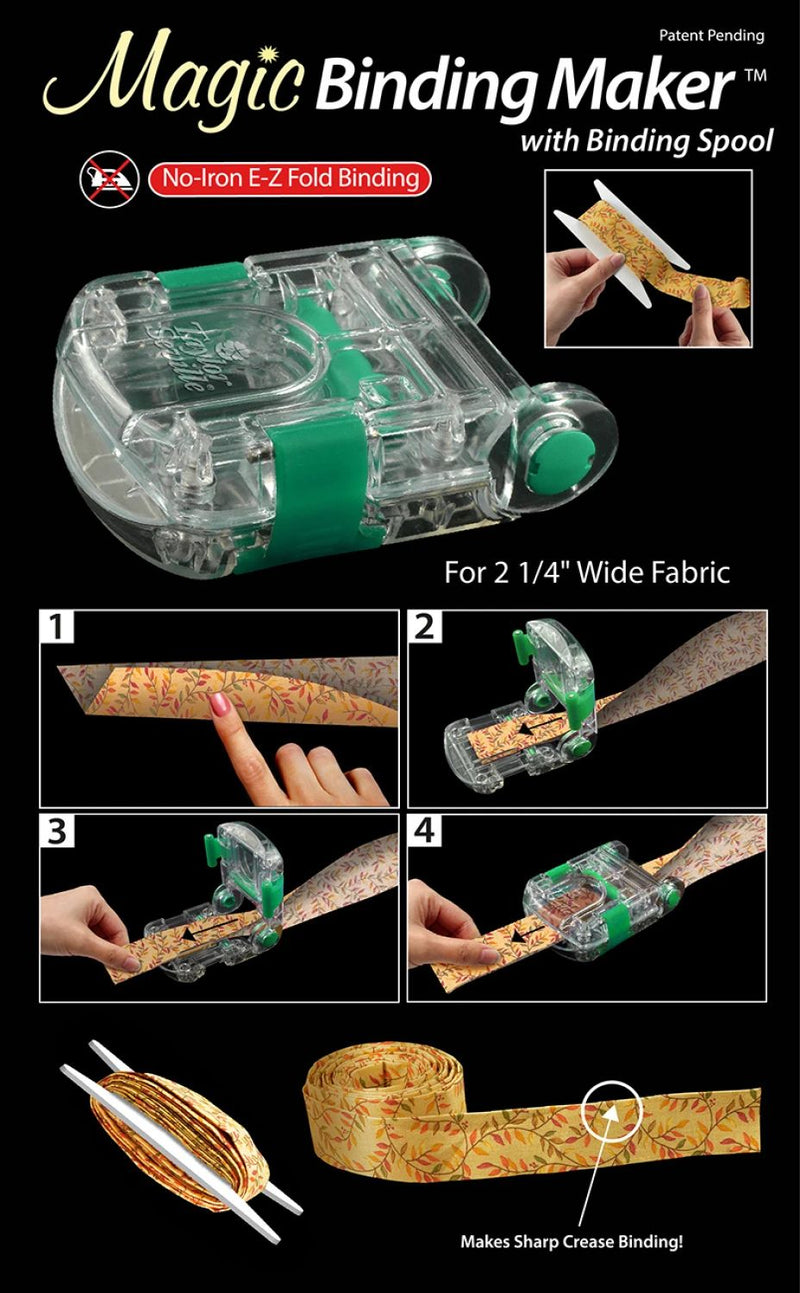 Patent Pending

Magic Binding Maker™
with Binding Spool

No-Iron E-Z Fold Binding

Taylor Seville

For 2 1/4" Wide Fabric

1

2

3

4

Makes Sharp Crease Binding!